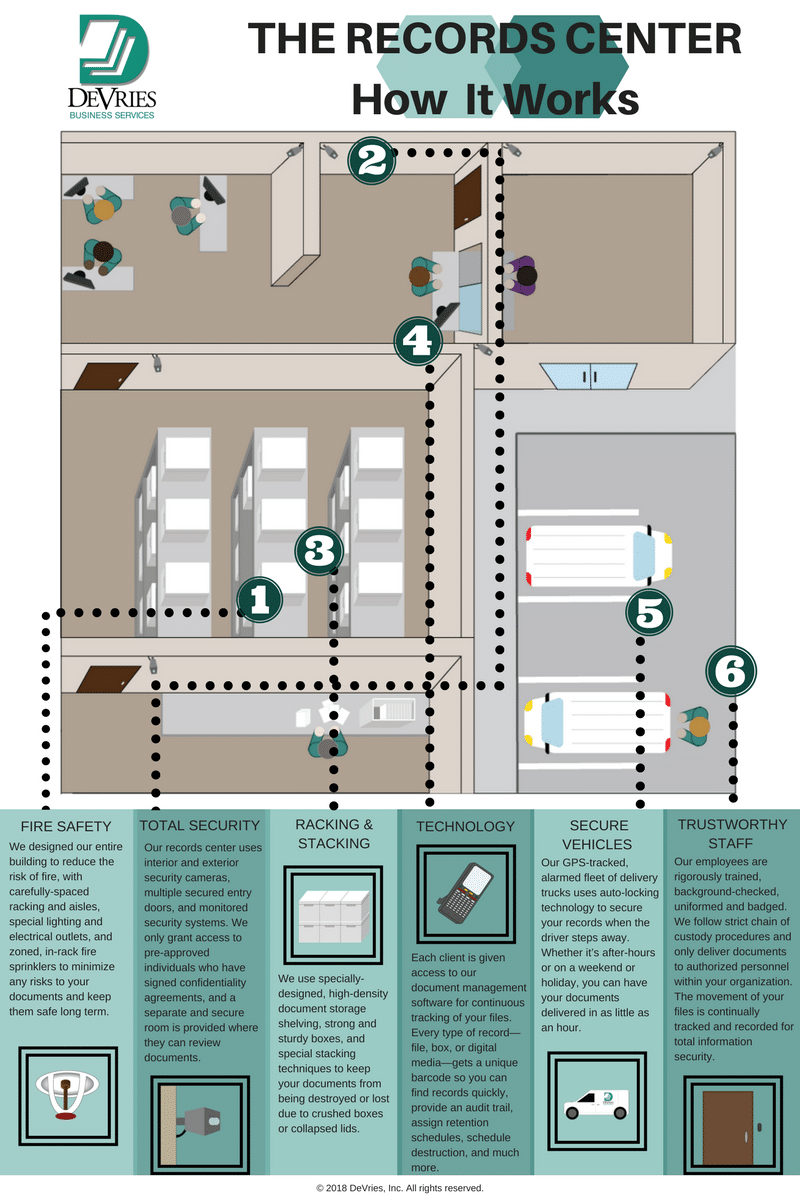 DEVRIES
BUSINESS SERVICES

THE RECORDS CENTER
How It Works

2

4

3

1

5

6

FIRE SAFETY

We designed our entire building to reduce the risk of fire, with carefully-spaced racking and aisles, special lighting and electrical outlets, and zoned, in-rack fire sprinklers to minimize any risks to your documents and keep them safe long term.

TOTAL SECURITY

Our records center uses interior and exterior security cameras, multiple secured entry doors, and monitored security systems. We only grant access to pre-approved individuals who have signed confidentiality agreements, and a separate and secure room is provided where they can review documents.

RACKING & STACKING

We use specially-designed, high-density document storage shelving, strong and sturdy boxes, and special stacking techniques to keep your documents from being destroyed or lost due to crushed boxes or collapsed lids.

TECHNOLOGY

Each client is given access to our document management software for continuous tracking of your files. Every type of record—file, box, or digital media—gets a unique barcode so you can find records quickly, provide an audit trail, assign retention schedules, schedule destruction, and much more.

SECURE VEHICLES

Our GPS-tracked, alarmed fleet of delivery trucks uses auto-locking technology to secure your records when the driver steps away. Whether it's after-hours or on a weekend or holiday, you can have your documents delivered in as little as an hour.

TRUSTWORTHY STAFF

Our employees are rigorously trained, background-checked, uniformed and badged. We follow strict chain of custody procedures and only deliver documents to authorized personnel within your organization. The movement of your files is continually tracked and recorded for total information security.

© 2018 DeVries, Inc. All rights reserved.